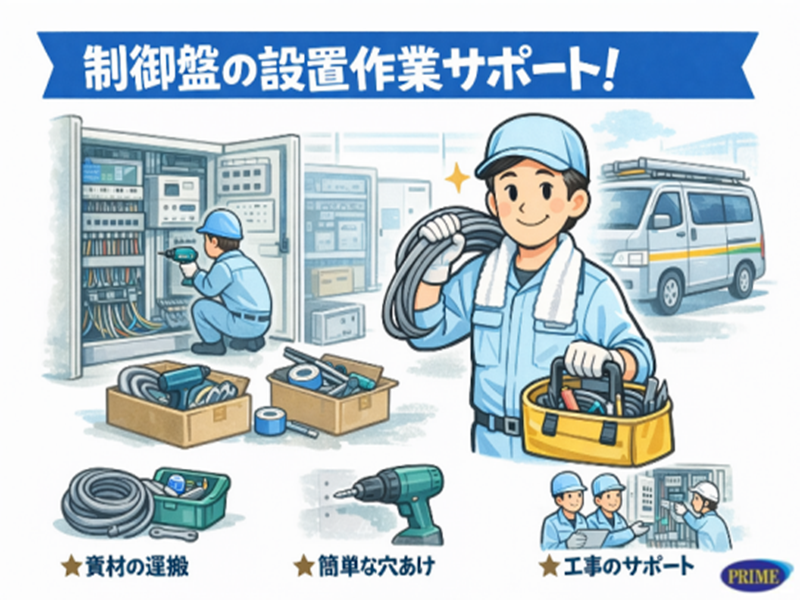 制御盤の設置作業サポート!

★資材の運搬

★簡単な穴あけ

★工事のサポート

PRIME