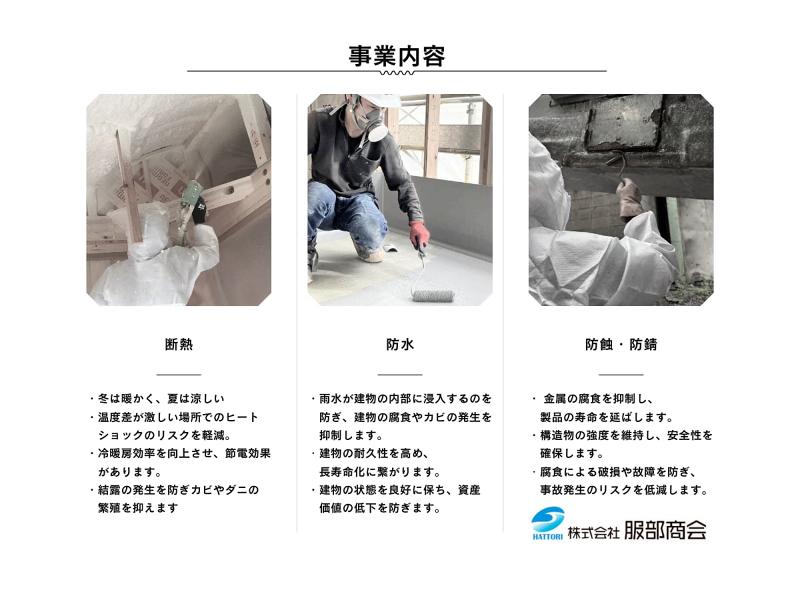 事業内容

断熱

・冬は暖かく、夏は涼しい
・温度差が激しい場所でのヒートショックのリスクを軽減。
・冷暖房効率を向上させ、節電効果があります。
・結露の発生を防ぎカビやダニの繁殖を抑えます

防水

・雨水が建物の内部に浸入するのを防ぎ、建物の腐食やカビの発生を抑制します。
・建物の耐久性を高め、長寿命化に繋がります。
・建物の状態を良好に保ち、資産価値の低下を防ぎます。

防蝕・防錆

・金属の腐食を抑制し、製品の寿命を延ばします。
・構造物の強度を維持し、安全性を確保します。
・腐食による破損や故障を防ぎ、事故発生のリスクを低減します。

HATTORI 株式会社 服部商会