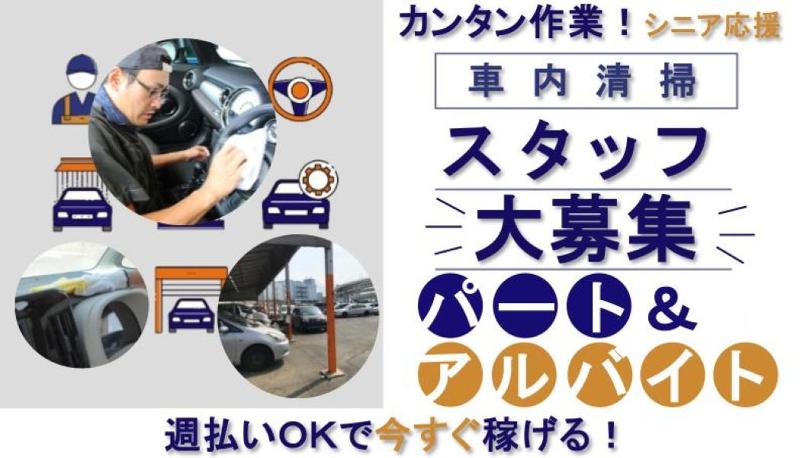 カンタン作業！シニア応援

車内清掃

スタッフ

大募集

パート＆

アルバイト

週払いOKで今すぐ稼げる！